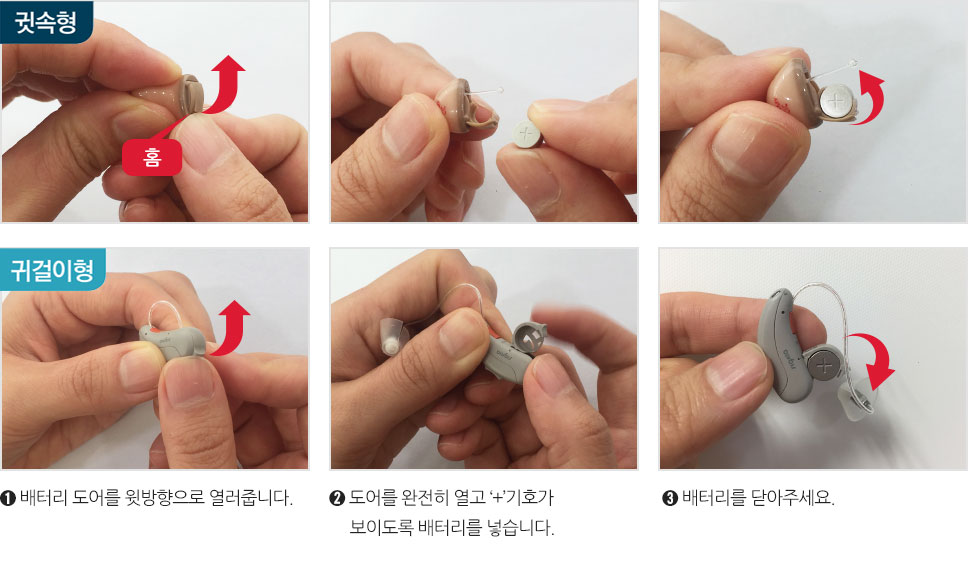 귓속형

홈

귀걸이형

❶ 배터리 도어를 윗방향으로 열러줍니다.

❷ 도어를 완전히 열고 '+'기호가 보이도록 배터리를 넣습니다.

❸ 배터리를 닫아주세요.